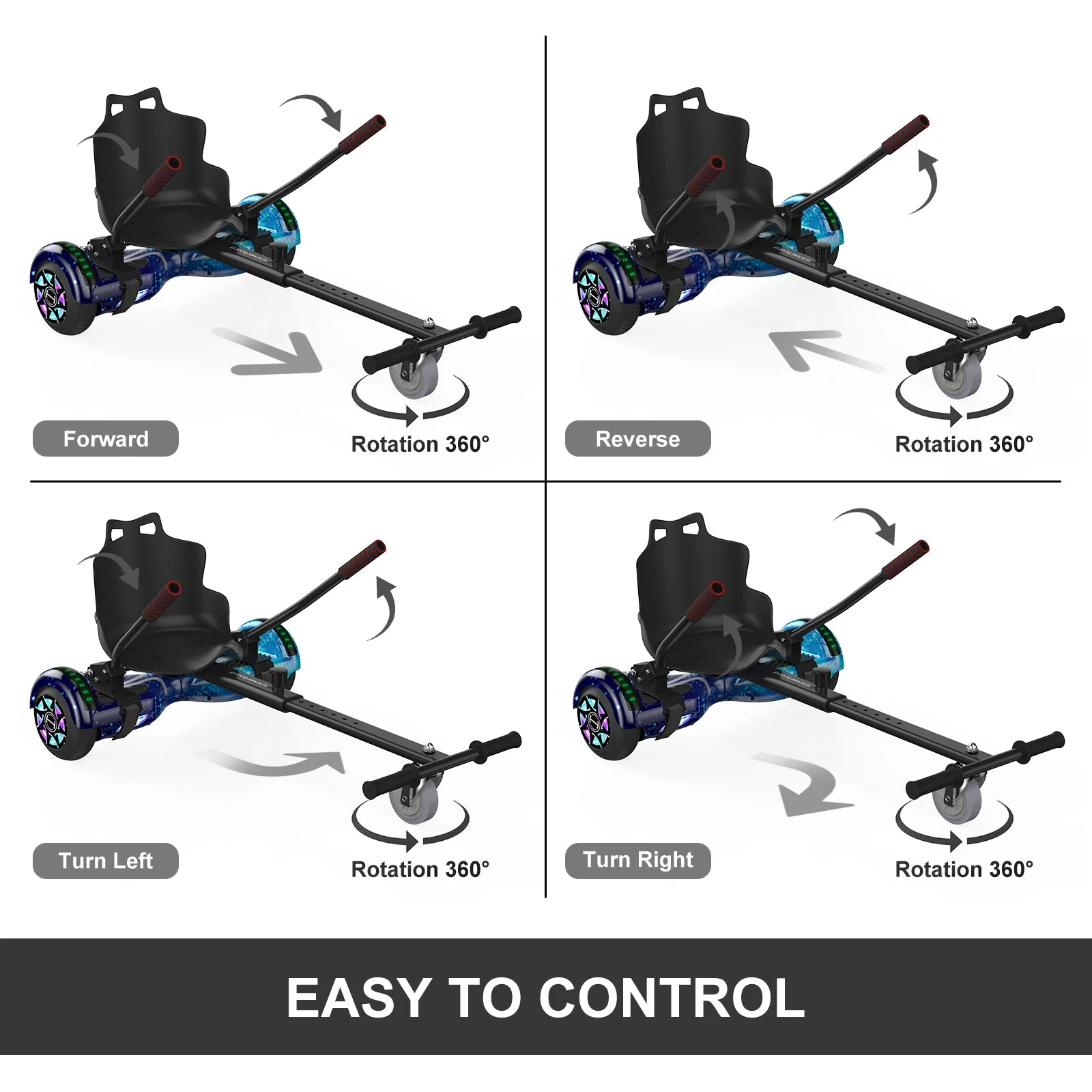 Forward

Rotation 360°

Reverse

Rotation 360°

Turn Left

Rotation 360°

Turn Right

Rotation 360°

EASY TO CONTROL